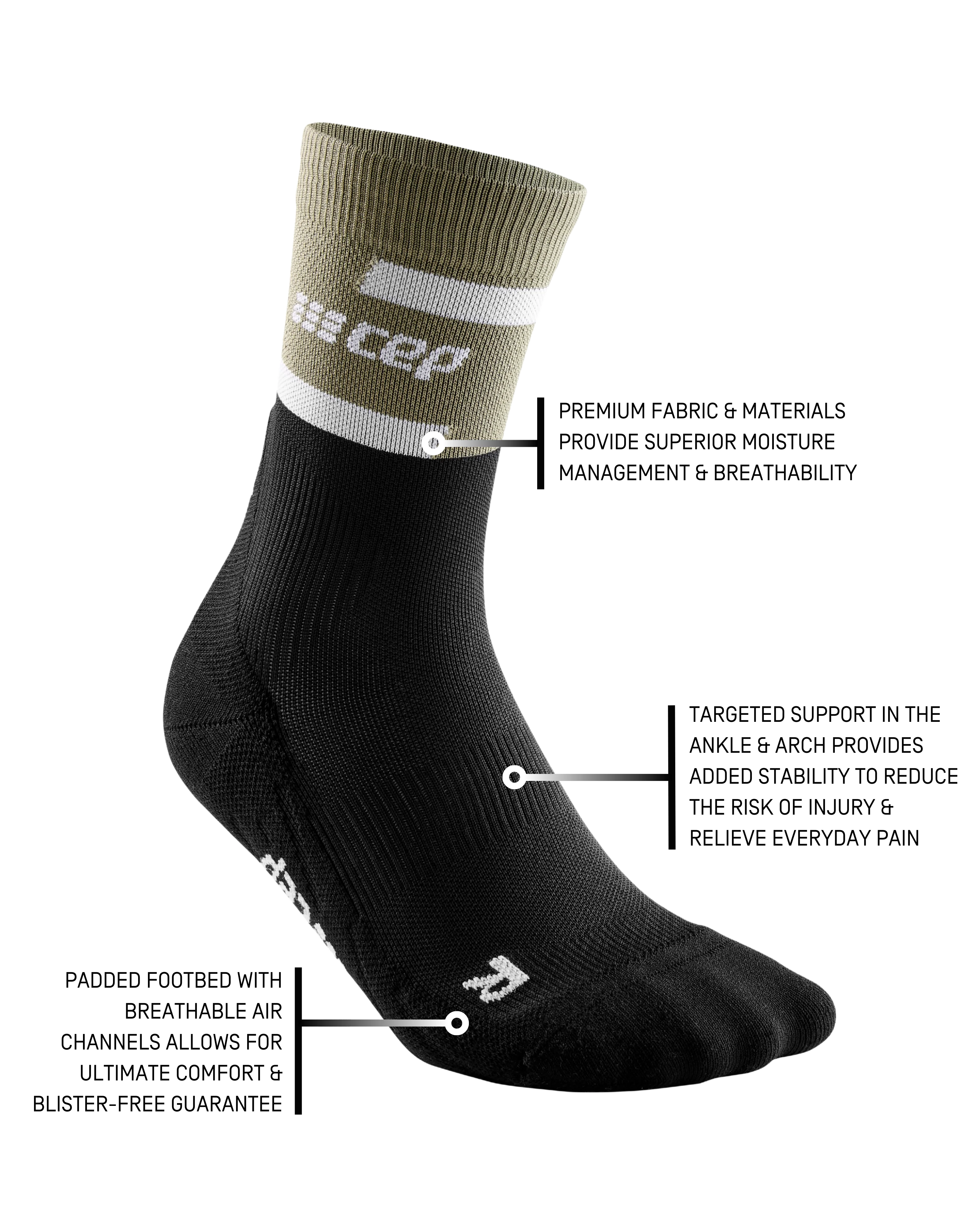 cep

PREMIUM FABRIC & MATERIALS PROVIDE SUPERIOR MOISTURE MANAGEMENT & BREATHABILITY

TARGETED SUPPORT IN THE ANKLE & ARCH PROVIDES ADDED STABILITY TO REDUCE THE RISK OF INJURY & RELIEVE EVERYDAY PAIN

cep

R

PADDED FOOTBED WITH BREATHABLE AIR CHANNELS ALLOWS FOR ULTIMATE COMFORT & BLISTER-FREE GUARANTEE