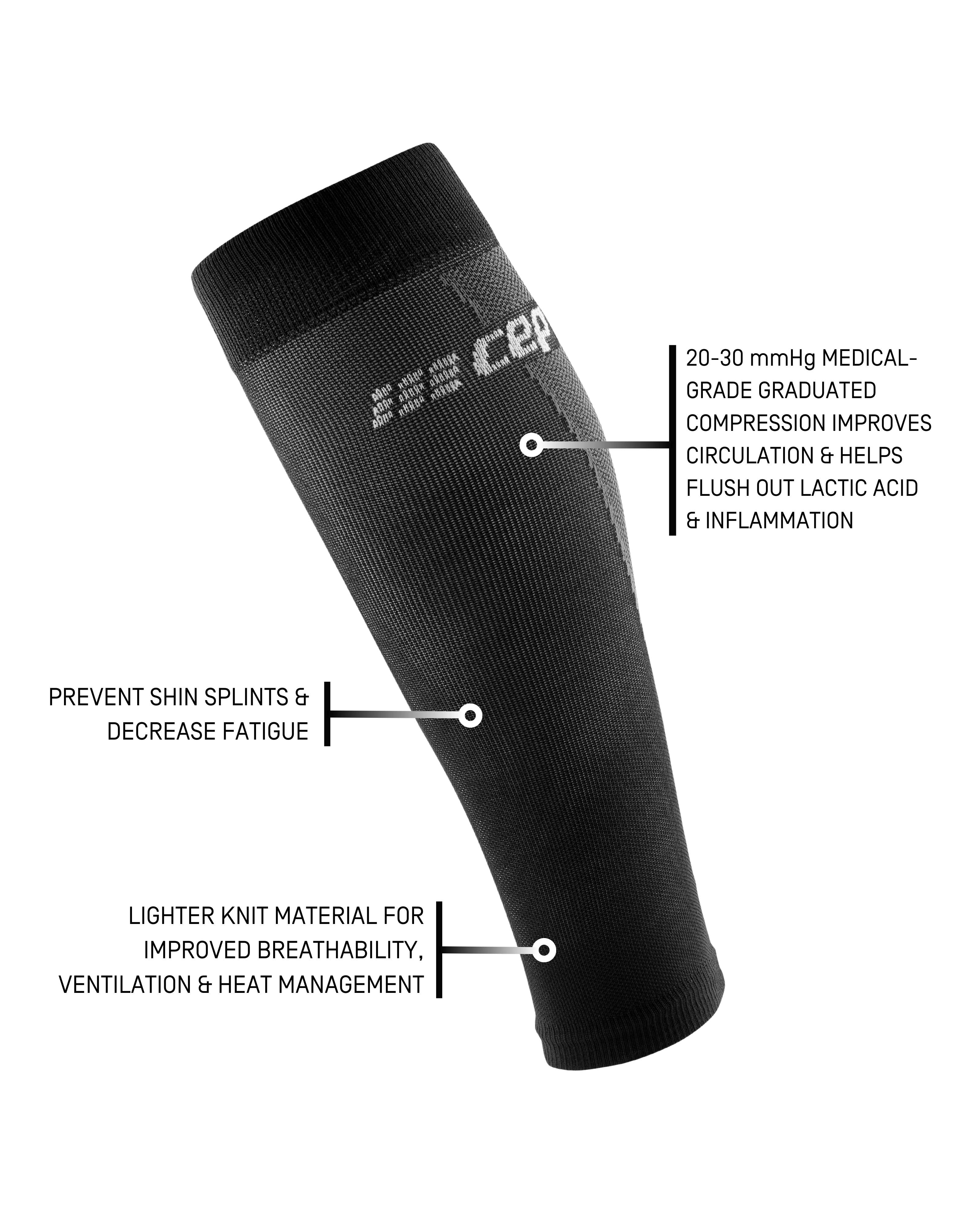 cep

20-30 mmHg MEDICAL-GRADE GRADUATED COMPRESSION IMPROVES CIRCULATION & HELPS FLUSH OUT LACTIC ACID & INFLAMMATION

PREVENT SHIN SPLINTS & DECREASE FATIGUE

LIGHTER KNIT MATERIAL FOR IMPROVED BREATHABILITY, VENTILATION & HEAT MANAGEMENT