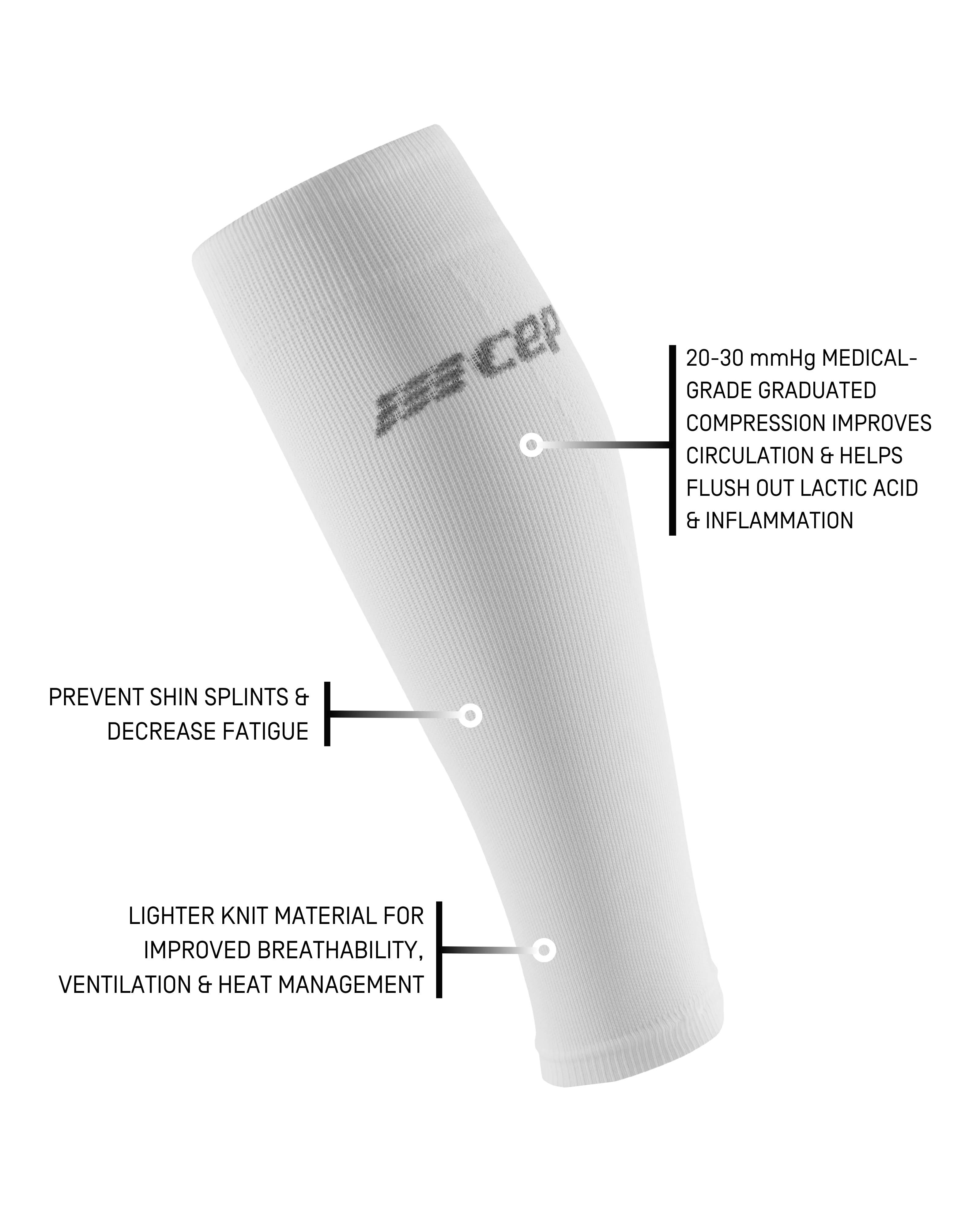 cep

20-30 mmHg MEDICAL-GRADE GRADUATED COMPRESSION IMPROVES CIRCULATION & HELPS FLUSH OUT LACTIC ACID & INFLAMMATION

PREVENT SHIN SPLINTS & DECREASE FATIGUE

LIGHTER KNIT MATERIAL FOR IMPROVED BREATHABILITY, VENTILATION & HEAT MANAGEMENT